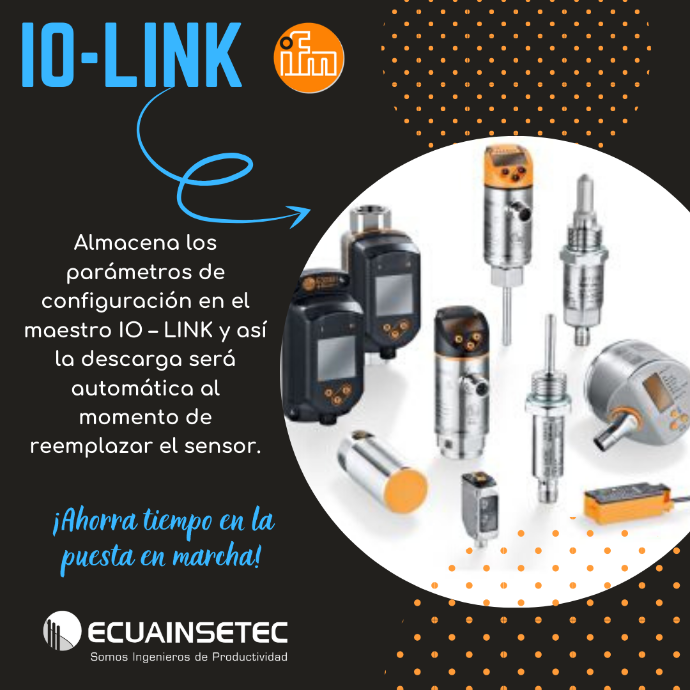 IO-LINK

ifm

Almacena los parámetros de configuración en el maestro IO – LINK y así la descarga será automática al momento de reemplazar el sensor.

¡Ahorra tiempo en la puesta en marcha!

ECUAINSETEC
Somos Ingenieros de Productividad